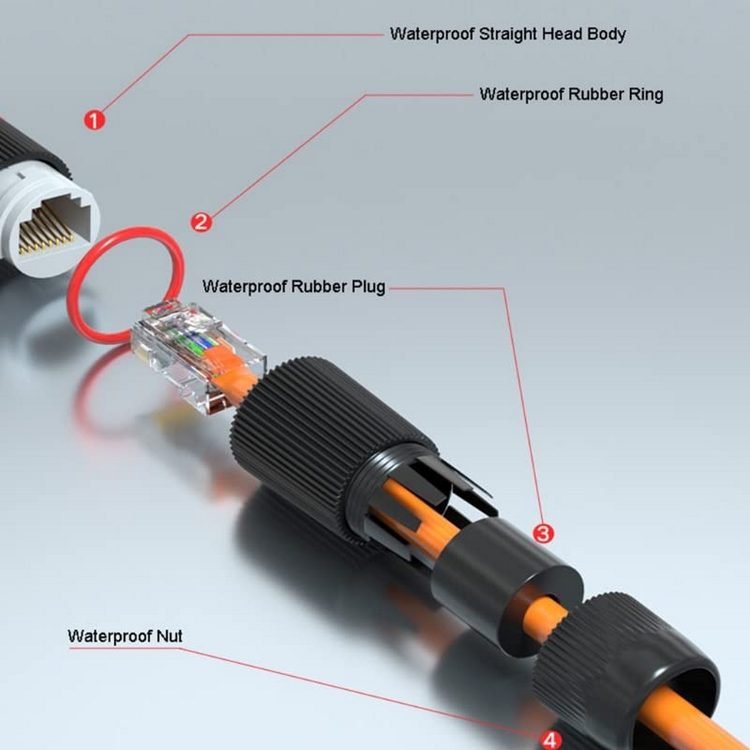 Waterproof Straight Head Body
1
Waterproof Rubber Ring
2
Waterproof Rubber Plug
3
Waterproof Nut
4